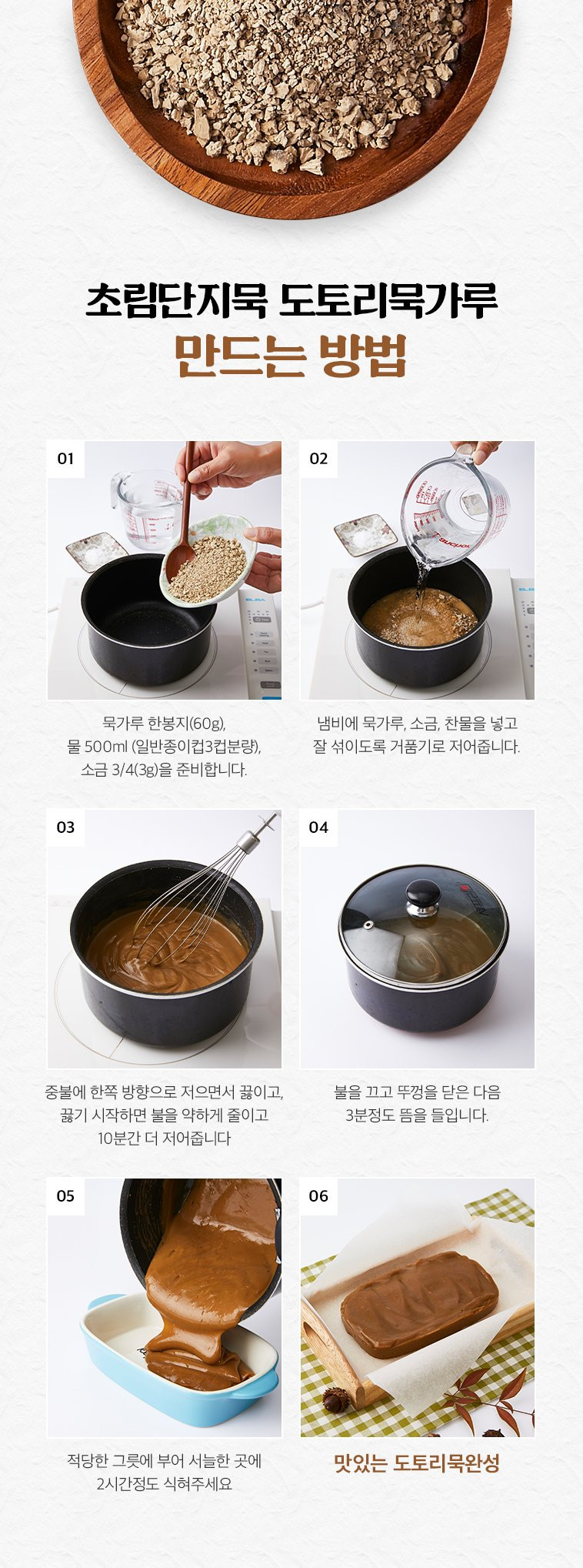 초림단지묵 도토리묵가루
만드는 방법

01

묵가루 한봉지(60g),
물 500ml (일반종이컵3컵분량),
소금 3/4(3g)을 준비합니다.

02

냄비에 묵가루, 소금, 찬물을 넣고
잘 섞이도록 거품기로 저어줍니다.

03

중불에 한쪽 방향으로 저으면서 끓이고,
끓기 시작하면 불을 약하게 줄이고
10분간 더 저어줍니다

04

불을 끄고 뚜껑을 닫은 다음
3분정도 뜸을 들입니다.

05

적당한 그릇에 부어 서늘한 곳에
2시간정도 식혀주세요

06

맛있는 도토리묵완성